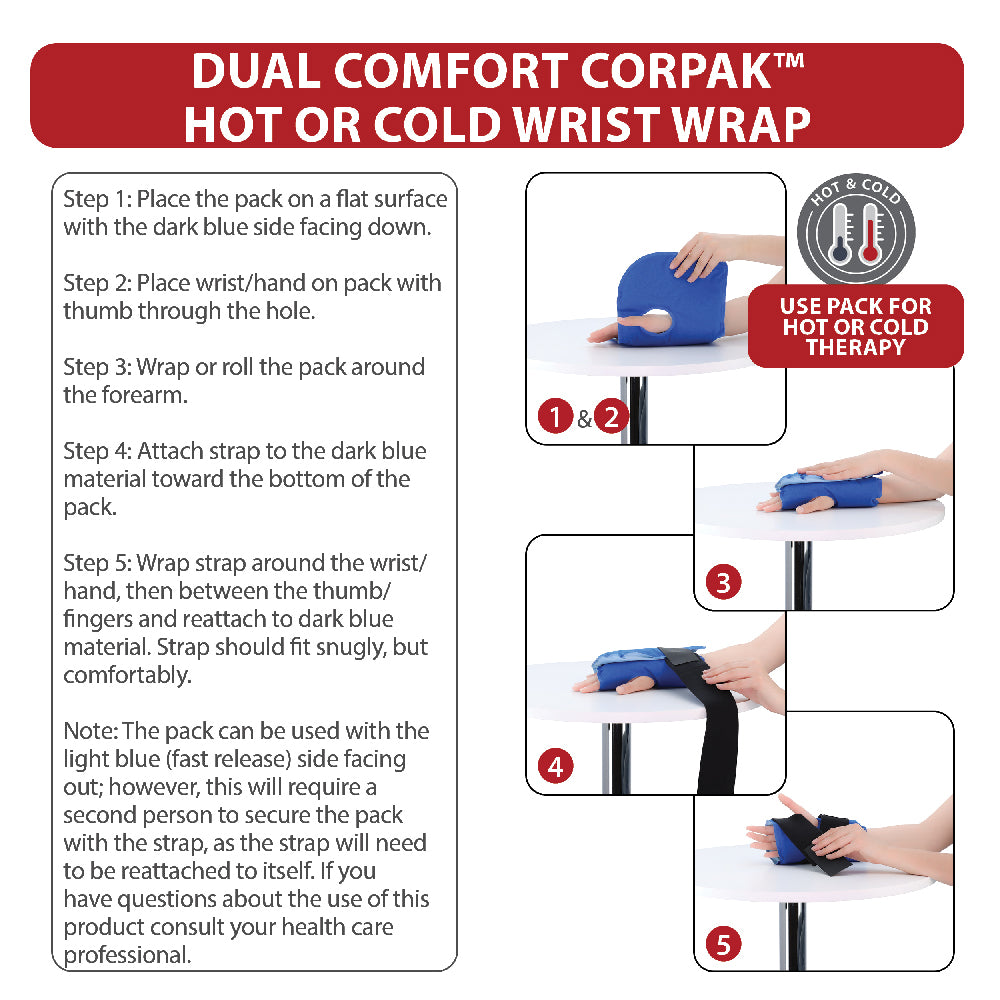 DUAL COMFORT CORPAK™
HOT OR COLD WRIST WRAP

Step 1: Place the pack on a flat surface with the dark blue side facing down.

Step 2: Place wrist/hand on pack with thumb through the hole.

Step 3: Wrap or roll the pack around the forearm.

Step 4: Attach strap to the dark blue material toward the bottom of the pack.

Step 5: Wrap strap around the wrist/hand, then between the thumb/fingers and reattach to dark blue material. Strap should fit snugly, but comfortably.

Note: The pack can be used with the light blue (fast release) side facing out; however, this will require a second person to secure the pack with the strap, as the strap will need to be reattached to itself. If you have questions about the use of this product consult your health care professional.

HOT & COLD

USE PACK FOR HOT OR COLD THERAPY

1 & 2

3

4

5