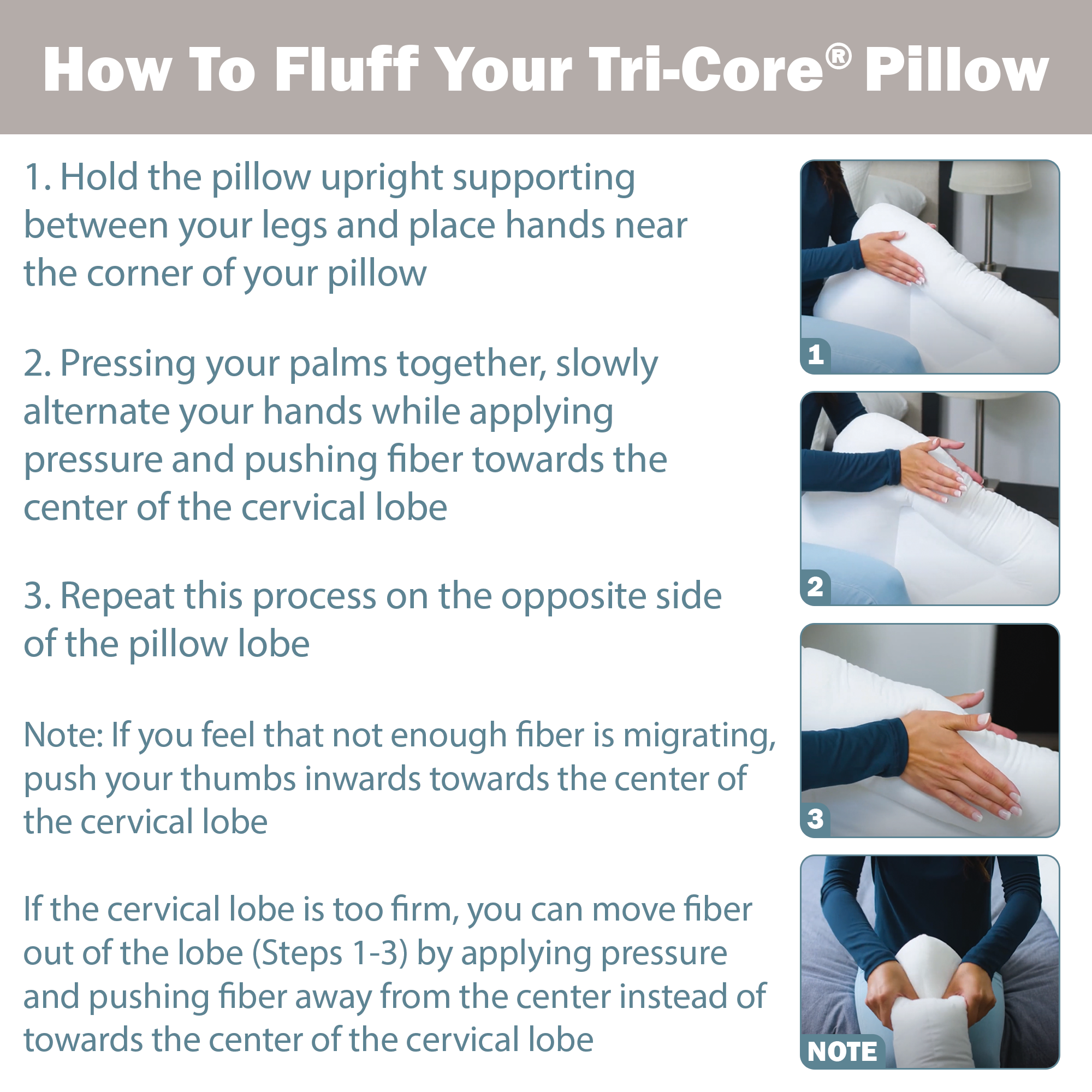 How To Fluff Your Tri-Core® Pillow

1. Hold the pillow upright supporting between your legs and place hands near the corner of your pillow

2. Pressing your palms together, slowly alternate your hands while applying pressure and pushing fiber towards the center of the cervical lobe

3. Repeat this process on the opposite side of the pillow lobe

Note: If you feel that not enough fiber is migrating, push your thumbs inwards towards the center of the cervical lobe

If the cervical lobe is too firm, you can move fiber out of the lobe (Steps 1-3) by applying pressure and pushing fiber away from the center instead of towards the center of the cervical lobe

1

2

3

NOTE