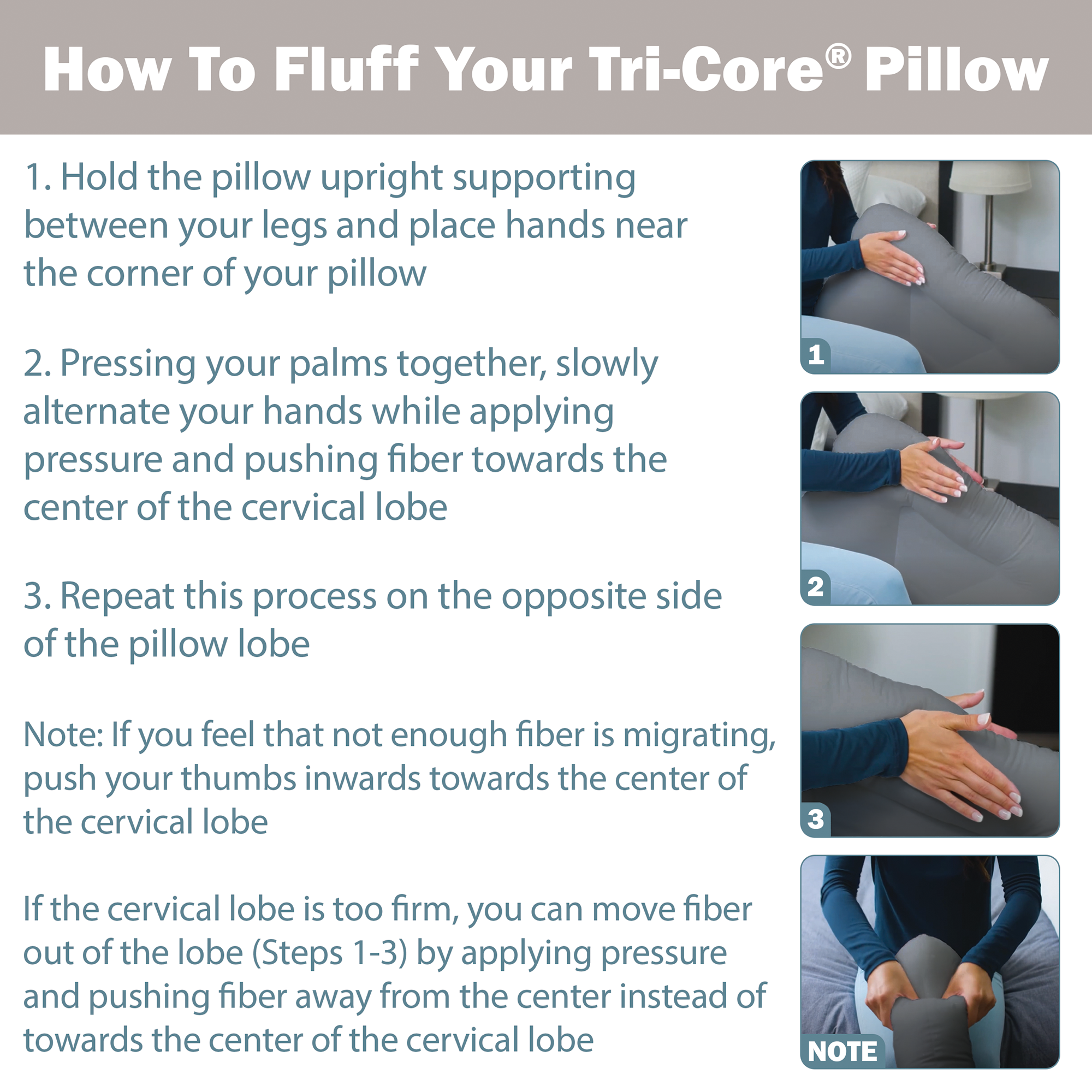 How To Fluff Your Tri-Core® Pillow

1. Hold the pillow upright supporting between your legs and place hands near the corner of your pillow

2. Pressing your palms together, slowly alternate your hands while applying pressure and pushing fiber towards the center of the cervical lobe

3. Repeat this process on the opposite side of the pillow lobe

Note: If you feel that not enough fiber is migrating, push your thumbs inwards towards the center of the cervical lobe

If the cervical lobe is too firm, you can move fiber out of the lobe (Steps 1-3) by applying pressure and pushing fiber away from the center instead of towards the center of the cervical lobe

1

2

3

NOTE