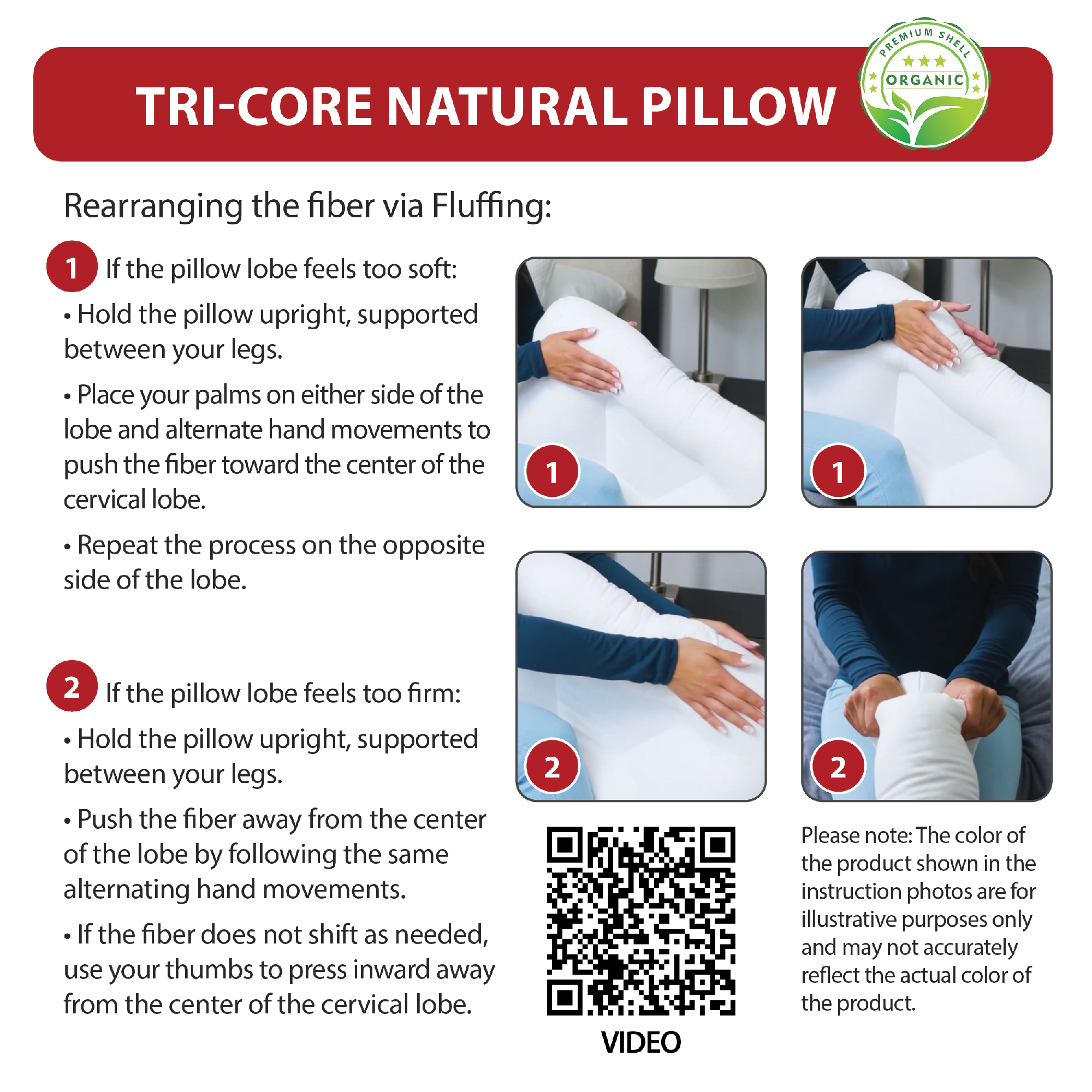 TRI-CORE NATURAL PILLOW

PREMIUM SHELL
ORGANIC

Rearranging the fiber via Fluffing:

1 If the pillow lobe feels too soft:

• Hold the pillow upright, supported between your legs.

• Place your palms on either side of the lobe and alternate hand movements to push the fiber toward the center of the cervical lobe.

• Repeat the process on the opposite side of the lobe.

2 If the pillow lobe feels too firm:

• Hold the pillow upright, supported between your legs.

• Push the fiber away from the center of the lobe by following the same alternating hand movements.

• If the fiber does not shift as needed, use your thumbs to press inward away from the center of the cervical lobe.

1

1

2

2

VIDEO

Please note: The color of the product shown in the instruction photos are for illustrative purposes only and may not accurately reflect the actual color of the product.