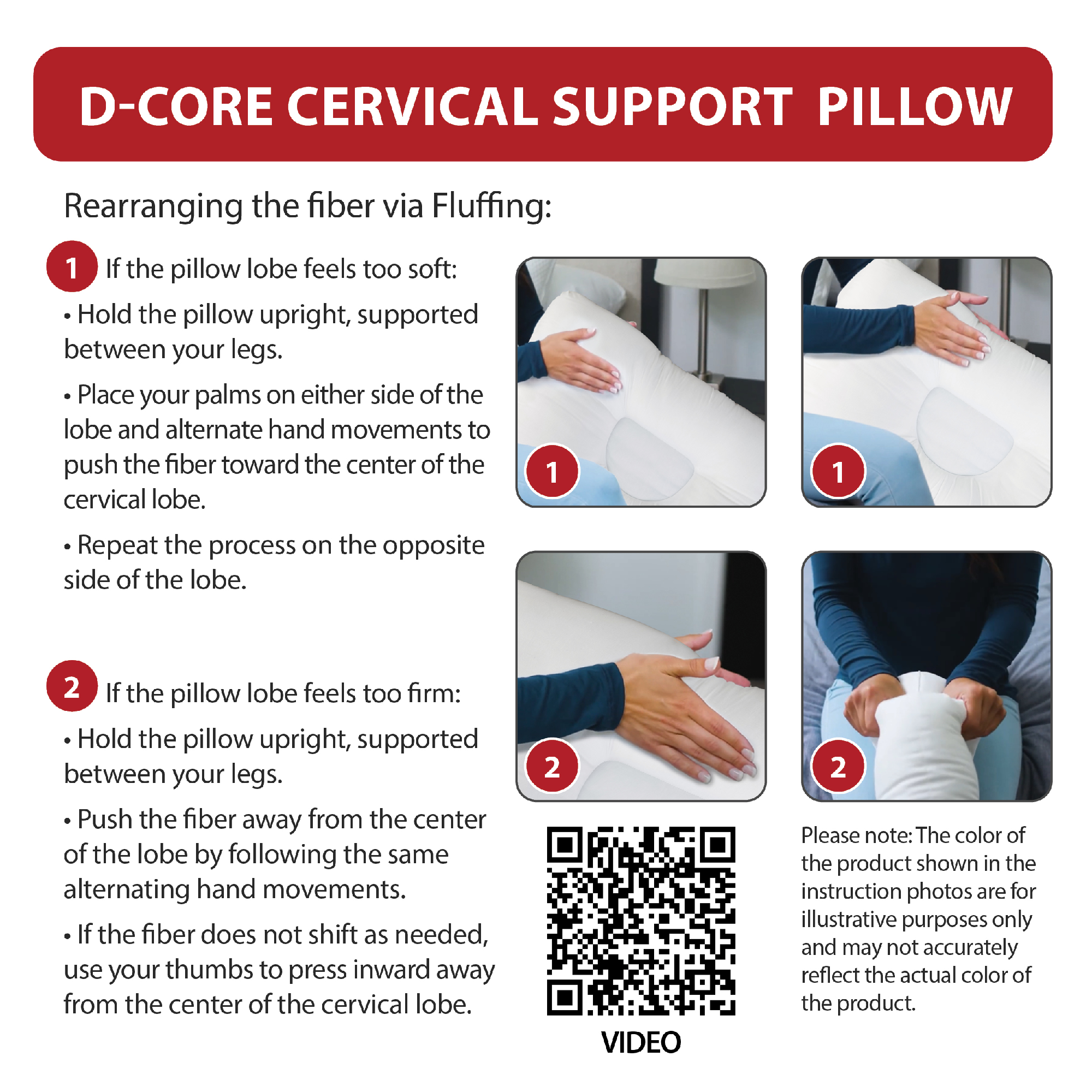 D-CORE CERVICAL SUPPORT PILLOW

Rearranging the fiber via Fluffing:

1 If the pillow lobe feels too soft:

• Hold the pillow upright, supported between your legs.

• Place your palms on either side of the lobe and alternate hand movements to push the fiber toward the center of the cervical lobe.

• Repeat the process on the opposite side of the lobe.

2 If the pillow lobe feels too firm:

• Hold the pillow upright, supported between your legs.

• Push the fiber away from the center of the lobe by following the same alternating hand movements.

• If the fiber does not shift as needed, use your thumbs to press inward away from the center of the cervical lobe.

1

1

2

2

VIDEO

Please note: The color of the product shown in the instruction photos are for illustrative purposes only and may not accurately reflect the actual color of the product.