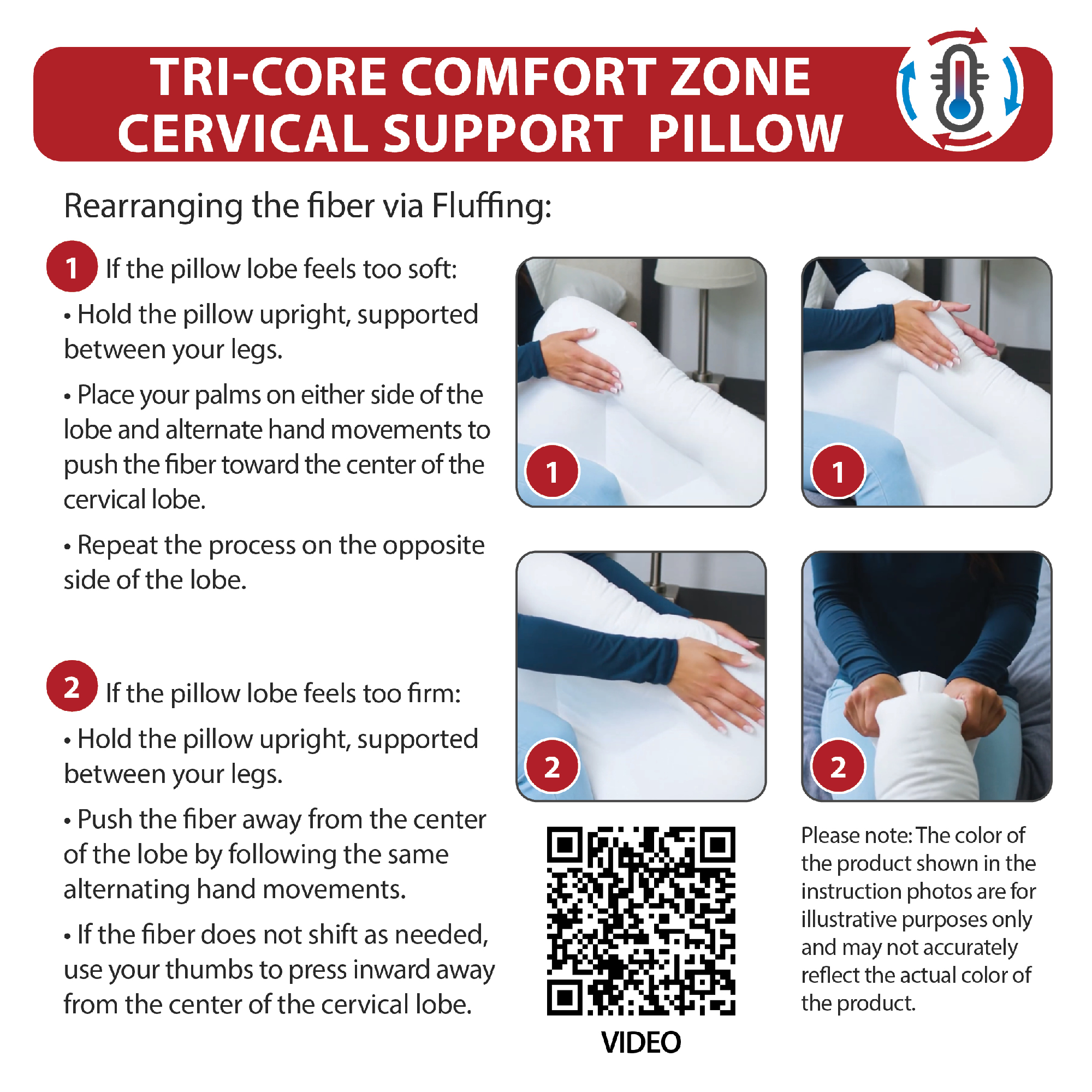 TRI-CORE COMFORT ZONE CERVICAL SUPPORT PILLOW

Rearranging the fiber via Fluffing:

1 If the pillow lobe feels too soft:

• Hold the pillow upright, supported between your legs.

• Place your palms on either side of the lobe and alternate hand movements to push the fiber toward the center of the cervical lobe.

• Repeat the process on the opposite side of the lobe.

2 If the pillow lobe feels too firm:

• Hold the pillow upright, supported between your legs.

• Push the fiber away from the center of the lobe by following the same alternating hand movements.

• If the fiber does not shift as needed, use your thumbs to press inward away from the center of the cervical lobe.

1

1

2

2

VIDEO

Please note: The color of the product shown in the instruction photos are for illustrative purposes only and may not accurately reflect the actual color of the product.