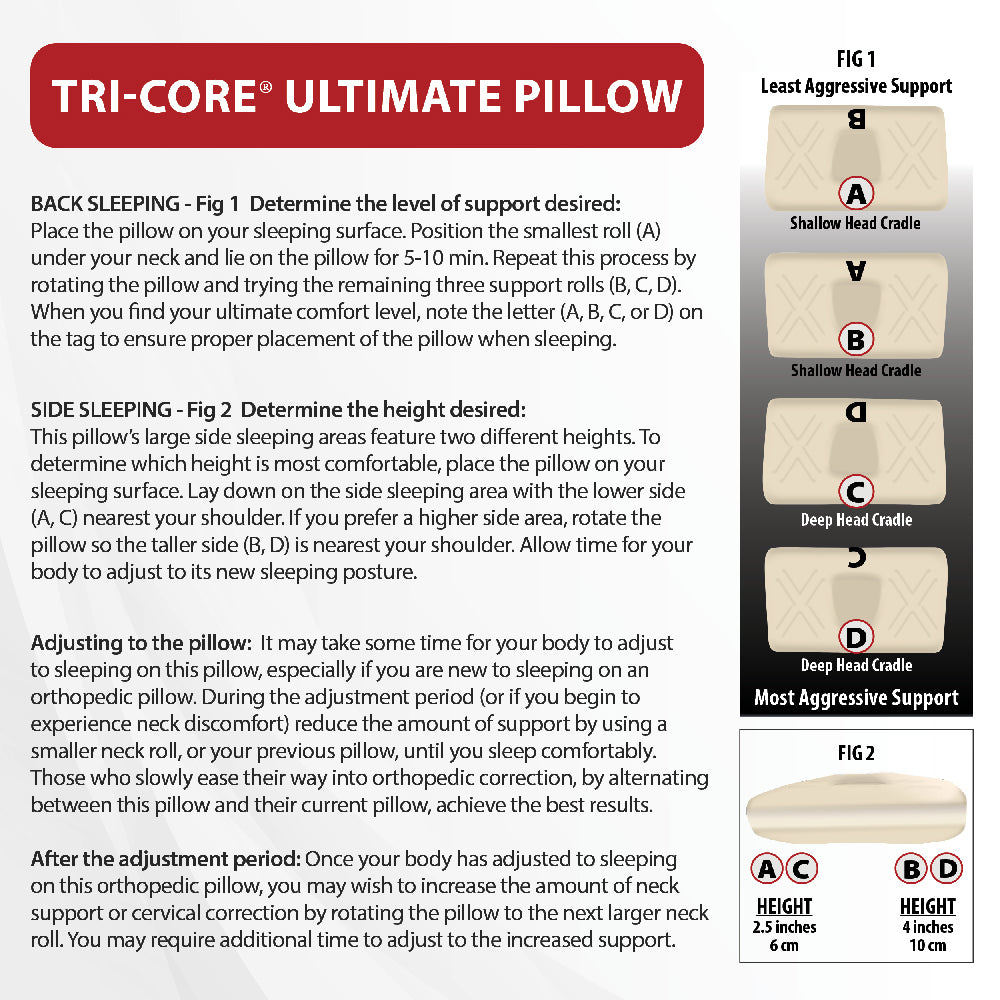 TRI-CORE® ULTIMATE PILLOW

BACK SLEEPING - Fig 1 Determine the level of support desired: Place the pillow on your sleeping surface. Position the smallest roll (A) under your neck and lie on the pillow for 5-10 min. Repeat this process by rotating the pillow and trying the remaining three support rolls (B, C, D). When you find your ultimate comfort level, note the letter (A, B, C, or D) on the tag to ensure proper placement of the pillow when sleeping.

SIDE SLEEPING - Fig 2 Determine the height desired: This pillow's large side sleeping areas feature two different heights. To determine which height is most comfortable, place the pillow on your sleeping surface. Lay down on the side sleeping area with the lower side (A, C) nearest your shoulder. If you prefer a higher side area, rotate the pillow so the taller side (B, D) is nearest your shoulder. Allow time for your body to adjust to its new sleeping posture.

Adjusting to the pillow: It may take some time for your body to adjust to sleeping on this pillow, especially if you are new to sleeping on an orthopedic pillow. During the adjustment period (or if you begin to experience neck discomfort) reduce the amount of support by using a smaller neck roll, or your previous pillow, until you sleep comfortably. Those who slowly ease their way into orthopedic correction, by alternating between this pillow and their current pillow, achieve the best results.

After the adjustment period: Once your body has adjusted to sleeping on this orthopedic pillow, you may wish to increase the amount of neck support or cervical correction by rotating the pillow to the next larger neck roll. You may require additional time to adjust to the increased support.

FIG 1
Least Aggressive Support
B
A
Shallow Head Cradle
A
B
Shallow Head Cradle
D
C
Deep Head Cradle
C
D
Deep Head Cradle
Most Aggressive Support

FIG 2
A C
HEIGHT
2.5 inches
6 cm
B D
HEIGHT
4 inches
10 cm