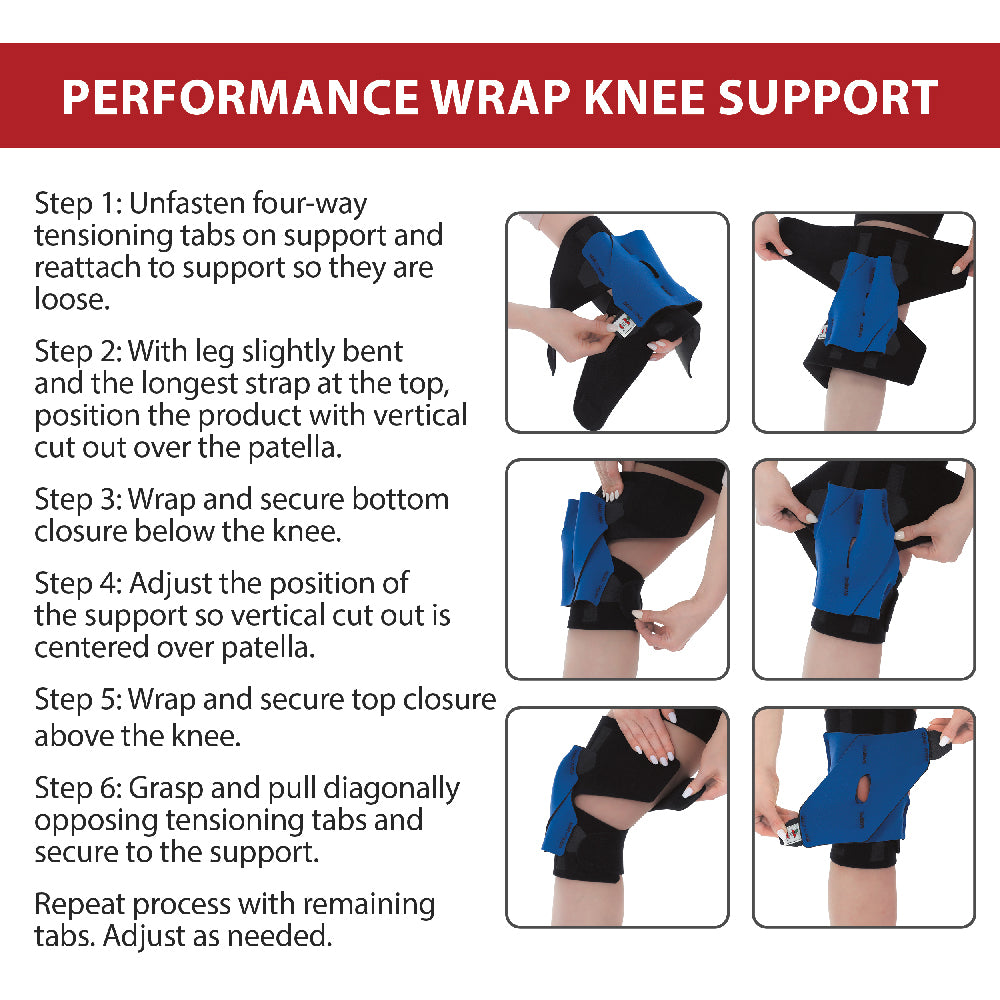 PERFORMANCE WRAP KNEE SUPPORT

Step 1: Unfasten four-way tensioning tabs on support and reattach to support so they are loose.

Step 2: With leg slightly bent and the longest strap at the top, position the product with vertical cut out over the patella.

Step 3: Wrap and secure bottom closure below the knee.

Step 4: Adjust the position of the support so vertical cut out is centered over patella.

Step 5: Wrap and secure top closure above the knee.

Step 6: Grasp and pull diagonally opposing tensioning tabs and secure to the support.

Repeat process with remaining tabs. Adjust as needed.