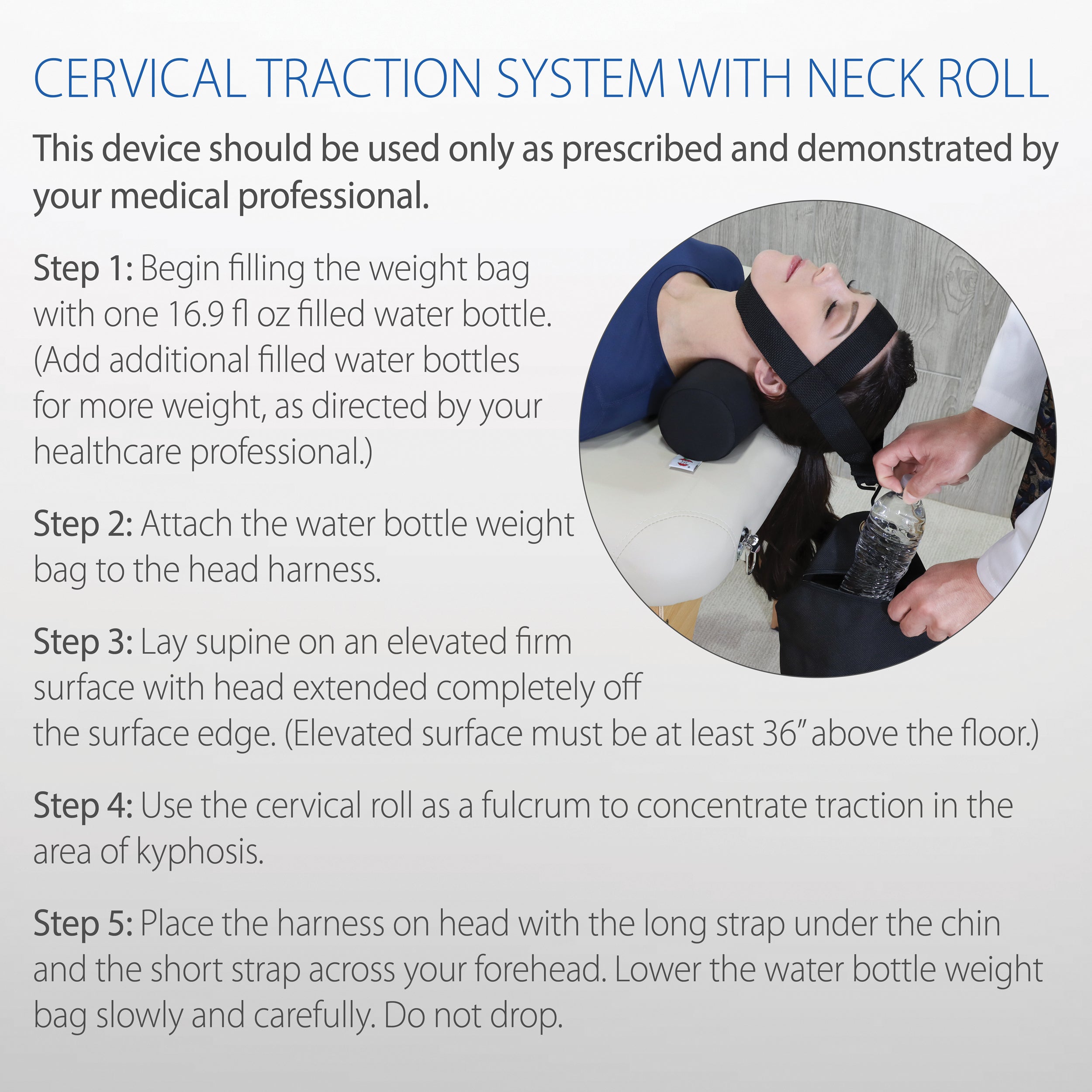 CERVICAL TRACTION SYSTEM WITH NECK ROLL

This device should be used only as prescribed and demonstrated by your medical professional.

Step 1: Begin filling the weight bag with one 16.9 fl oz filled water bottle. (Add additional filled water bottles for more weight, as directed by your healthcare professional.)

Step 2: Attach the water bottle weight bag to the head harness.

Step 3: Lay supine on an elevated firm surface with head extended completely off the surface edge. (Elevated surface must be at least 36" above the floor.)

Step 4: Use the cervical roll as a fulcrum to concentrate traction in the area of kyphosis.

Step 5: Place the harness on head with the long strap under the chin and the short strap across your forehead. Lower the water bottle weight bag slowly and carefully. Do not drop.