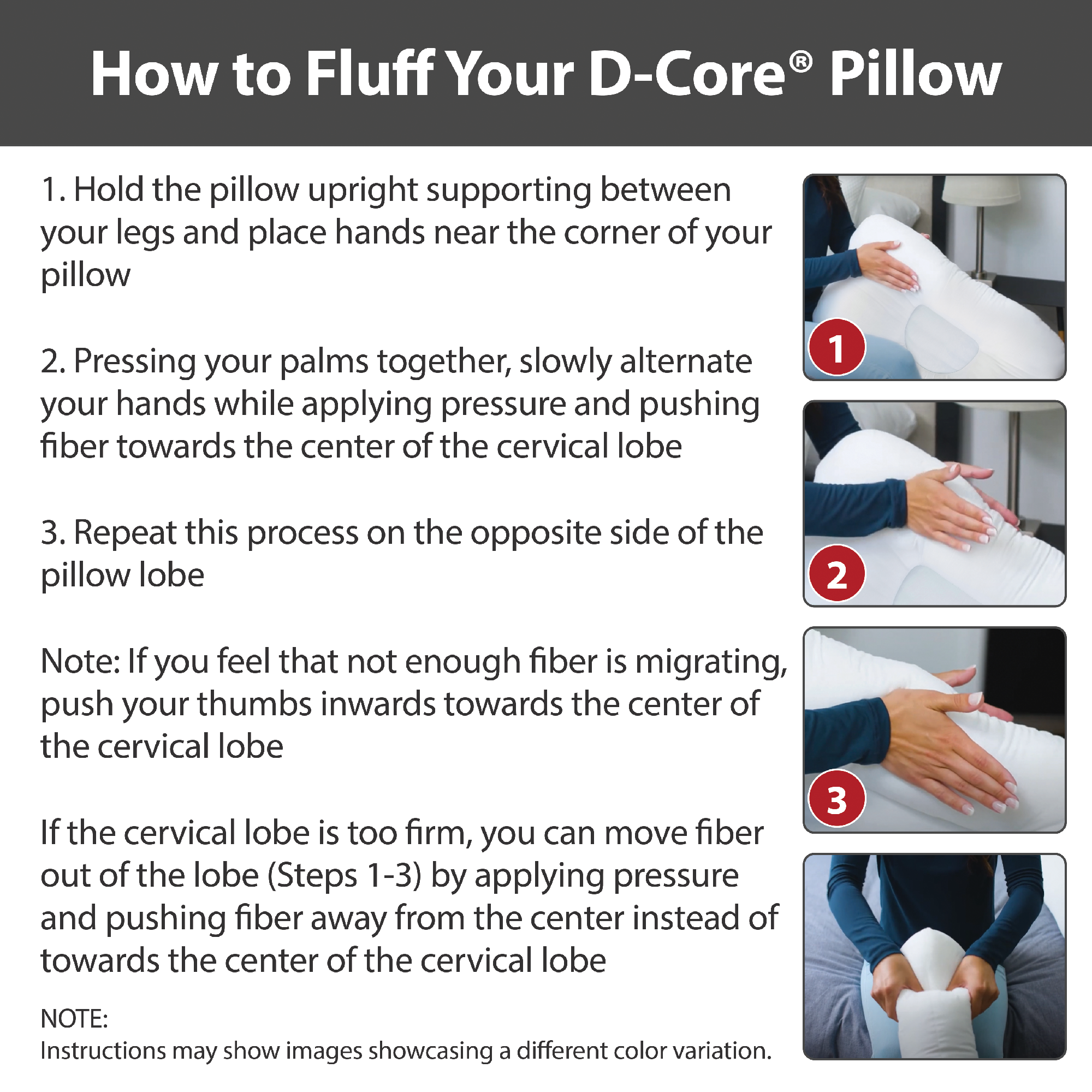 How to Fluff Your D-Core® Pillow

1. Hold the pillow upright supporting between your legs and place hands near the corner of your pillow

2. Pressing your palms together, slowly alternate your hands while applying pressure and pushing fiber towards the center of the cervical lobe

3. Repeat this process on the opposite side of the pillow lobe

Note: If you feel that not enough fiber is migrating, push your thumbs inwards towards the center of the cervical lobe

If the cervical lobe is too firm, you can move fiber out of the lobe (Steps 1-3) by applying pressure and pushing fiber away from the center instead of towards the center of the cervical lobe

NOTE:
Instructions may show images showcasing a different color variation.

1

2

3