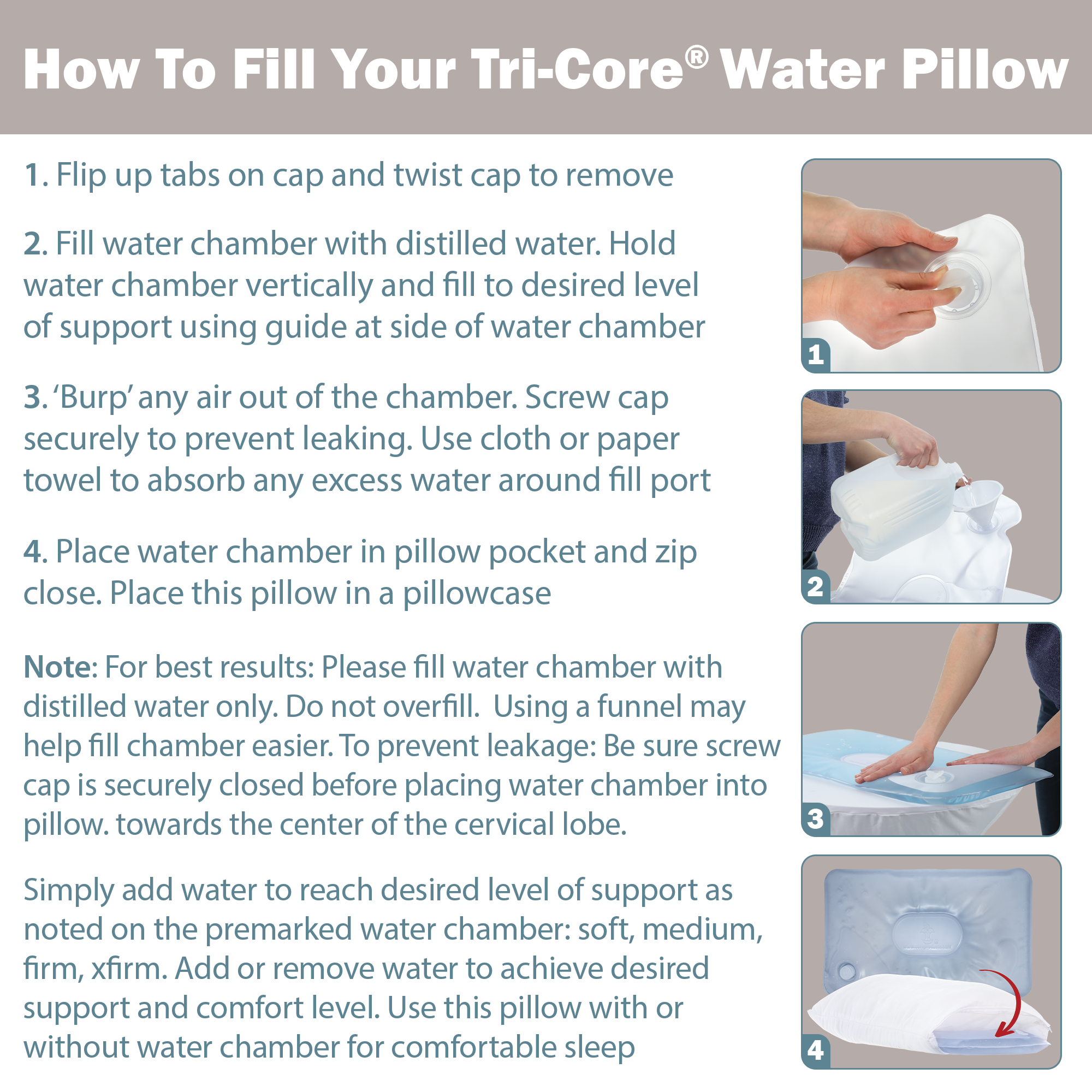 How To Fill Your Tri-Core® Water Pillow

1. Flip up tabs on cap and twist cap to remove

2. Fill water chamber with distilled water. Hold water chamber vertically and fill to desired level of support using guide at side of water chamber

3. 'Burp' any air out of the chamber. Screw cap securely to prevent leaking. Use cloth or paper towel to absorb any excess water around fill port

4. Place water chamber in pillow pocket and zip close. Place this pillow in a pillowcase

Note: For best results: Please fill water chamber with distilled water only. Do not overfill. Using a funnel may help fill chamber easier. To prevent leakage: Be sure screw cap is securely closed before placing water chamber into pillow. towards the center of the cervical lobe.

Simply add water to reach desired level of support as noted on the premarked water chamber: soft, medium, firm, xfirm. Add or remove water to achieve desired support and comfort level. Use this pillow with or without water chamber for comfortable sleep

1

2

3

4