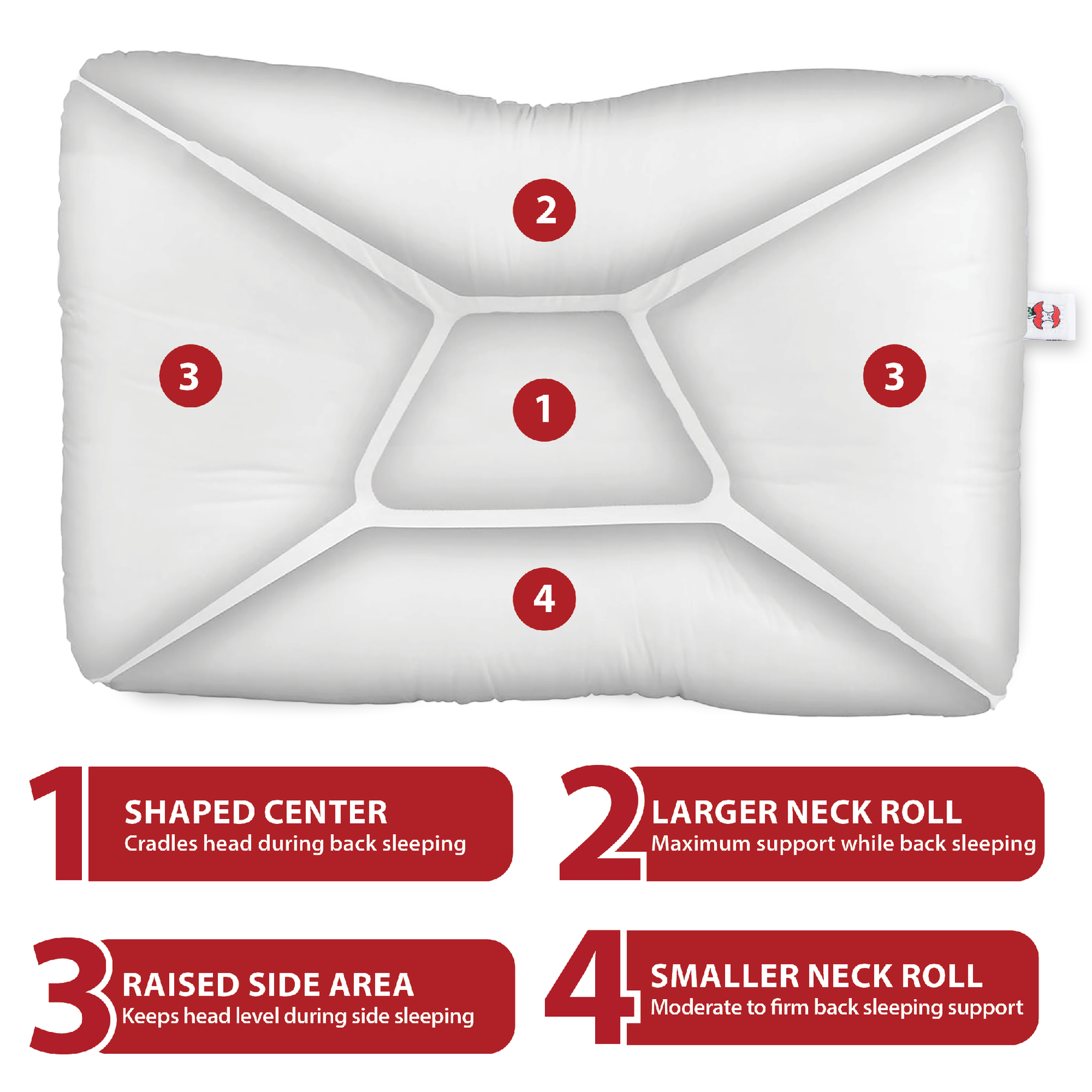 2

3

1

3

4

1 SHAPED CENTER
Cradles head during back sleeping

2 LARGER NECK ROLL
Maximum support while back sleeping

3 RAISED SIDE AREA
Keeps head level during side sleeping

4 SMALLER NECK ROLL
Moderate to firm back sleeping support